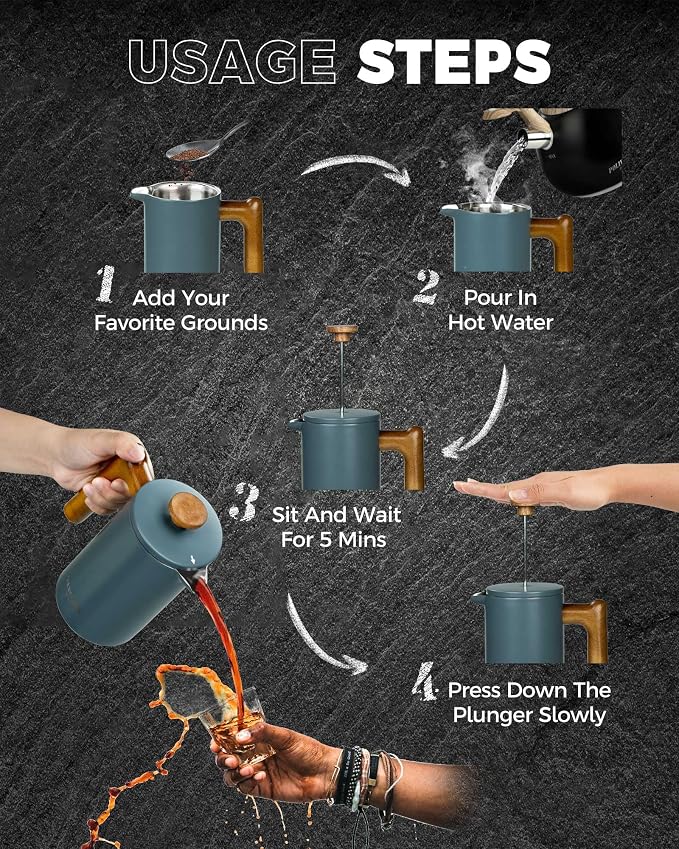 USAGE STEPS

1 Add Your Favorite Grounds

2 Pour In Hot Water

3 Sit And Wait For 5 Mins

4 Press Down The Plunger Slowly