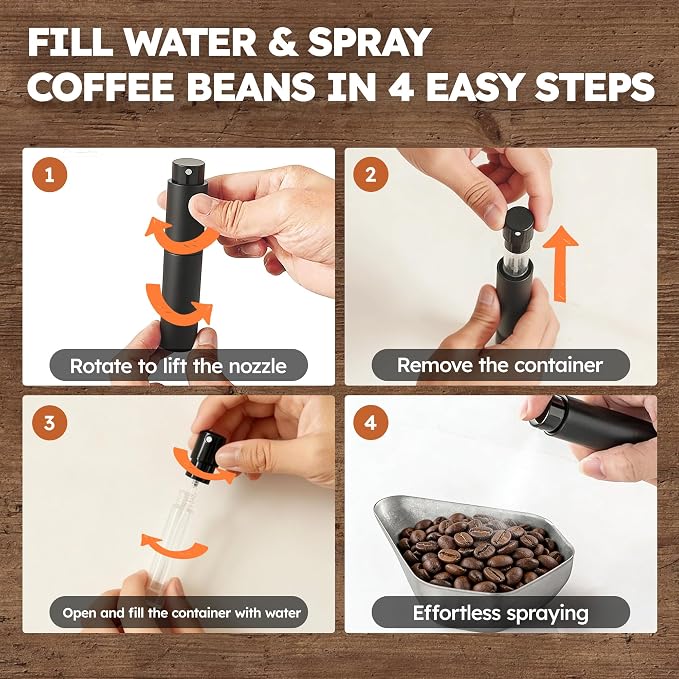 FILL WATER & SPRAY
COFFEE BEANS IN 4 EASY STEPS

1
Rotate to lift the nozzle

2
Remove the container

3
Open and fill the container with water

4
Effortless spraying