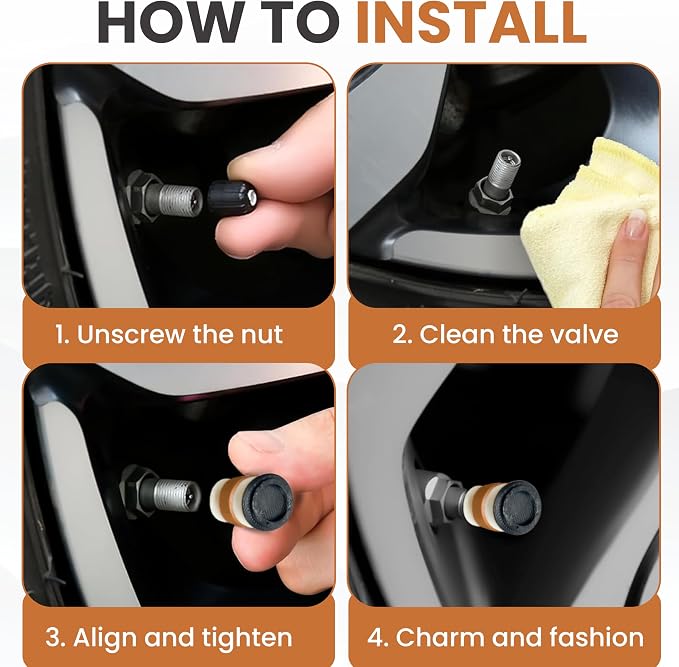 HOW TO INSTALL

1. Unscrew the nut

2. Clean the valve

3. Align and tighten

4. Charm and fashion