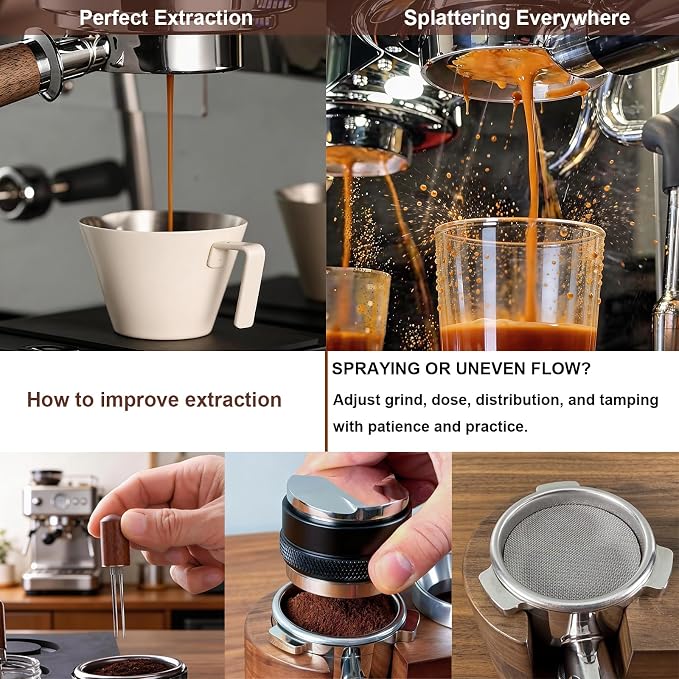 Perfect Extraction

Splattering Everywhere

How to improve extraction

SPRAYING OR UNEVEN FLOW?

Adjust grind, dose, distribution, and tamping with patience and practice.