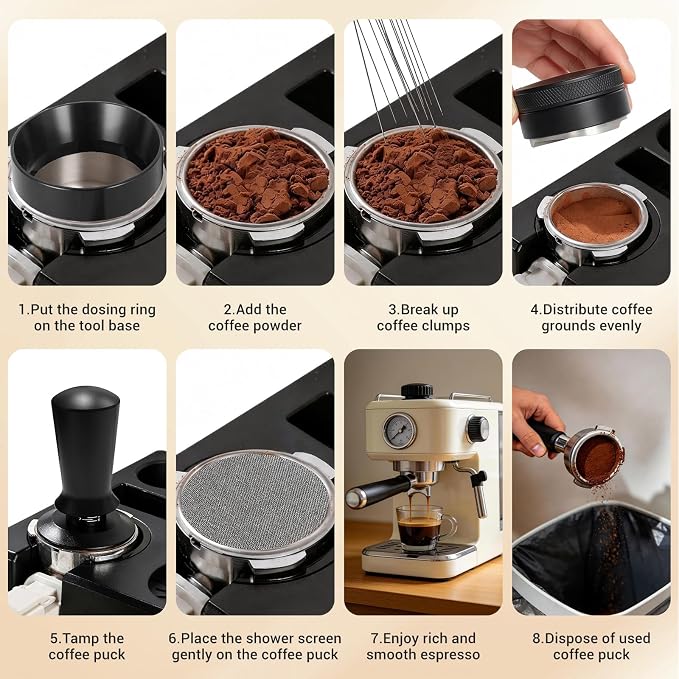 1.Put the dosing ring on the tool base

2.Add the coffee powder

3.Break up coffee clumps

4.Distribute coffee grounds evenly

5.Tamp the coffee puck

6.Place the shower screen gently on the coffee puck

7.Enjoy rich and smooth espresso

8.Dispose of used coffee puck