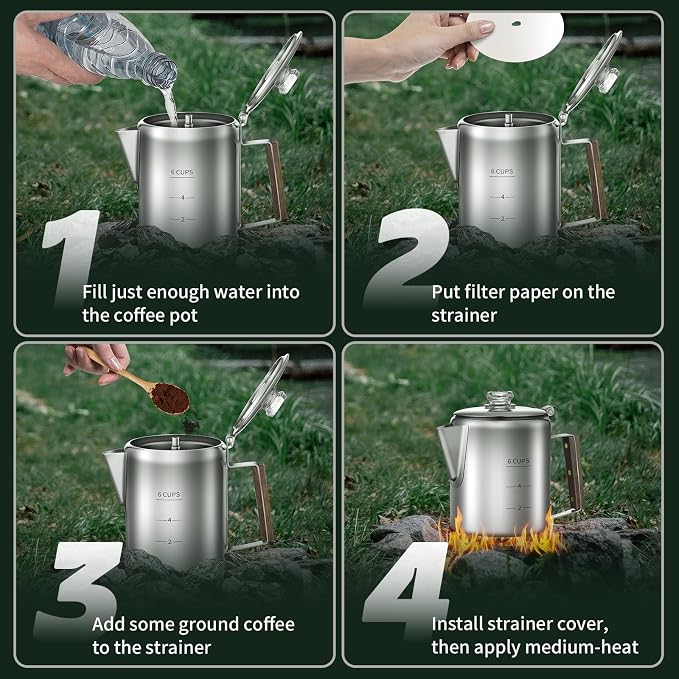 6 CUPS
4
2
1
Fill just enough water into the coffee pot

6 CUPS
4
2
2
Put filter paper on the strainer

6 CUPS
4
2
3
Add some ground coffee to the strainer

6 CUPS
4
2
4
Install strainer cover, then apply medium-heat