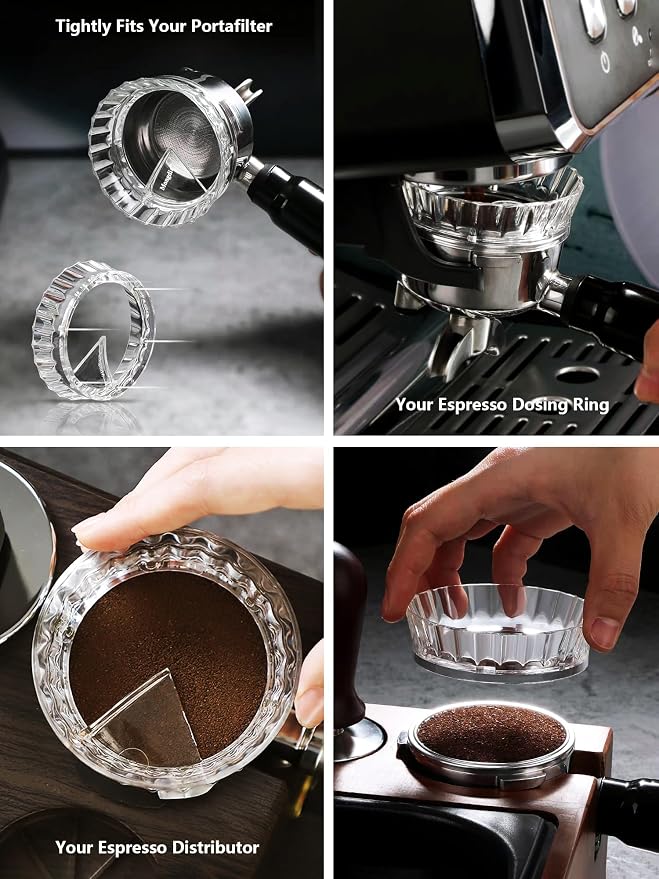 Tightly Fits Your Portafilter

Your Espresso Dosing Ring

Your Espresso Distributor