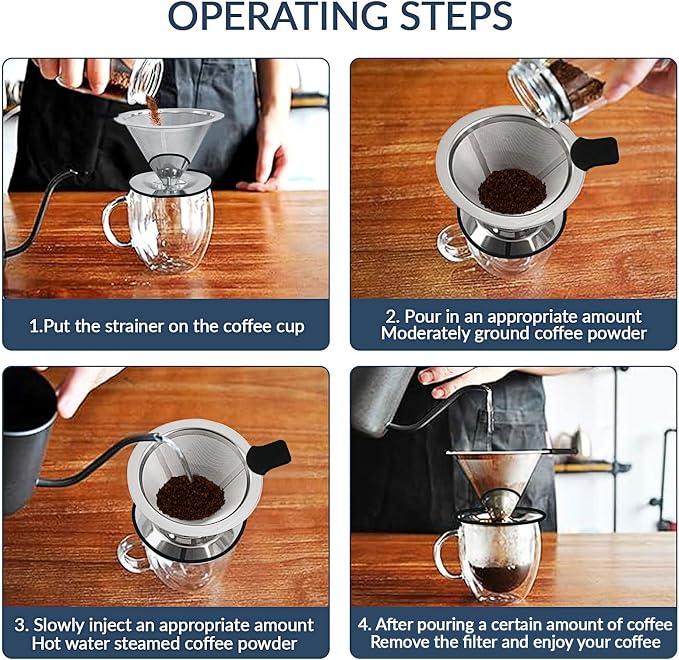 OPERATING STEPS

1.Put the strainer on the coffee cup

2. Pour in an appropriate amount
Moderately ground coffee powder

3. Slowly inject an appropriate amount
Hot water steamed coffee powder

4. After pouring a certain amount of coffee
Remove the filter and enjoy your coffee