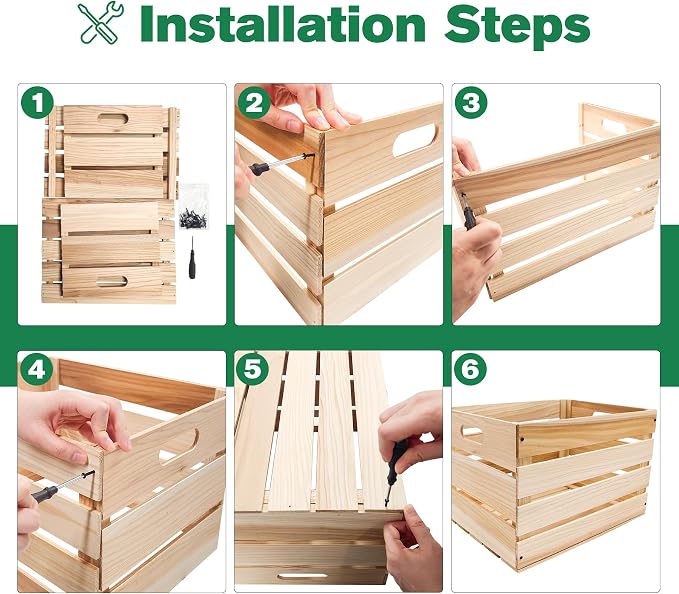 Installation Steps

1

2

3

4

5

6