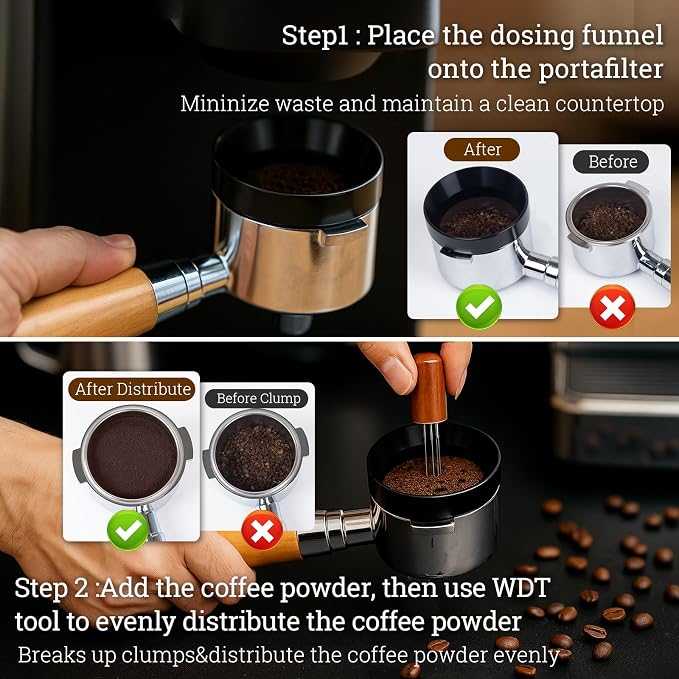 Step1 : Place the dosing funnel onto the portafilter

Mininize waste and maintain a clean countertop

After

Before

After Distribute

Before Clump

Step 2 :Add the coffee powder, then use WDT tool to evenly distribute the coffee powder

Breaks up clumps&distribute the coffee powder evenly