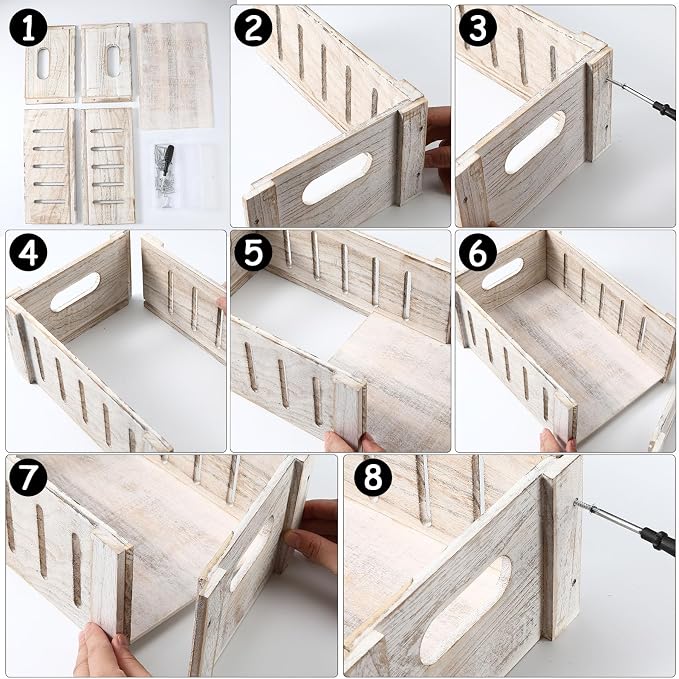 1
2
3
4
5
6
7
8