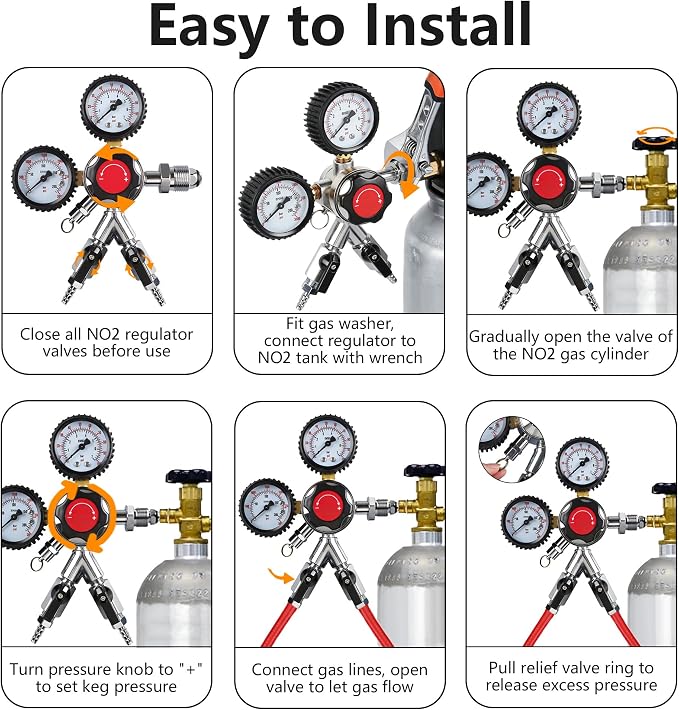 Easy to Install

Close all NO2 regulator valves before use

Fit gas washer, connect regulator to NO2 tank with wrench

Gradually open the valve of the NO2 gas cylinder

Turn pressure knob to "+" to set keg pressure

Connect gas lines, open valve to let gas flow

Pull relief valve ring to release excess pressure