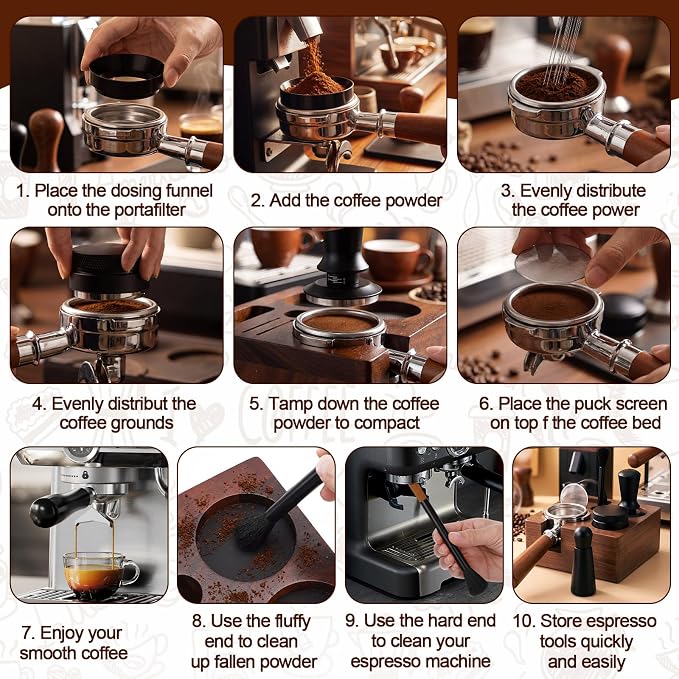 1. Place the dosing funnel onto the portafilter

2. Add the coffee powder

3. Evenly distribute the coffee power

4. Evenly distribut the coffee grounds

5. Tamp down the coffee powder to compact

6. Place the puck screen on top f the coffee bed

7. Enjoy your smooth coffee

8. Use the fluffy end to clean up fallen powder

9. Use the hard end to clean your espresso machine

10. Store espresso tools quickly and easily