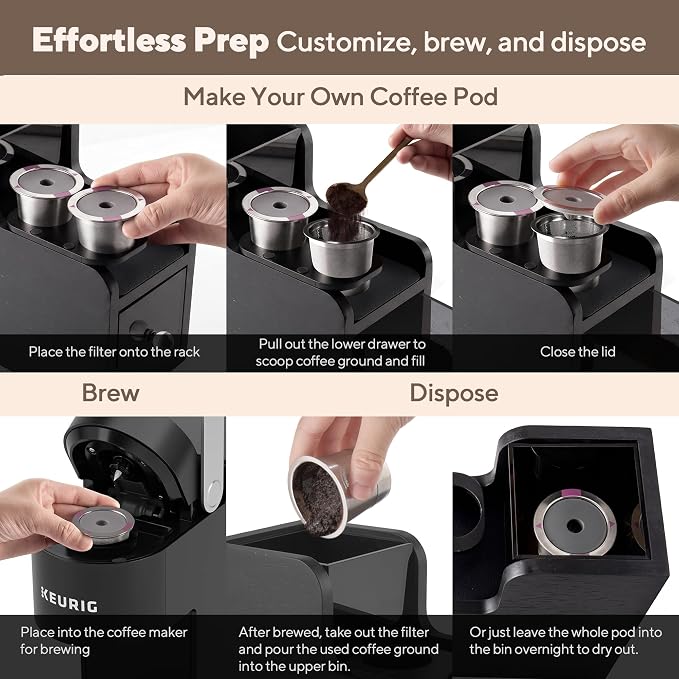 Effortless Prep Customize, brew, and dispose

Make Your Own Coffee Pod

Place the filter onto the rack

Pull out the lower drawer to scoop coffee ground and fill

Close the lid

Brew

Dispose

KEURIG

Place into the coffee maker for brewing

After brewed, take out the filter and pour the used coffee ground into the upper bin.

Or just leave the whole pod into the bin overnight to dry out.