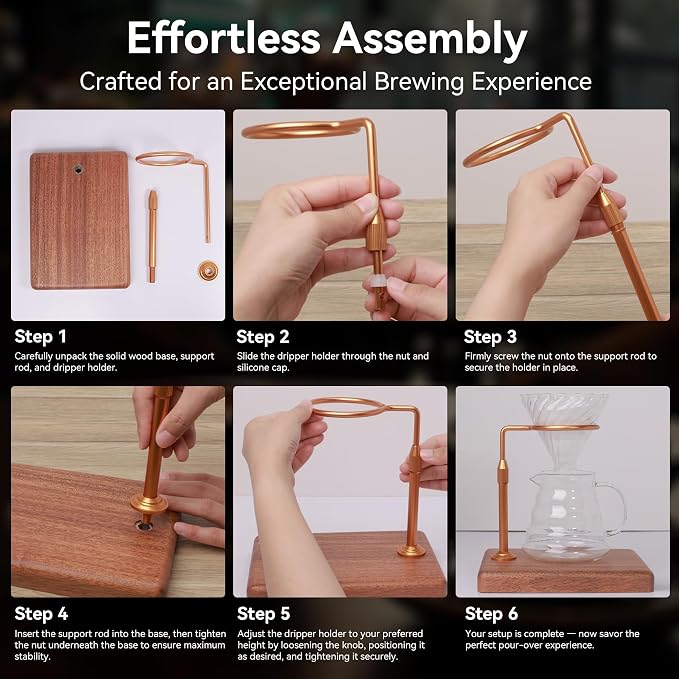 Effortless Assembly

Crafted for an Exceptional Brewing Experience

Step 1
Carefully unpack the solid wood base, support rod, and dripper holder.

Step 2
Slide the dripper holder through the nut and silicone cap.

Step 3
Firmly screw the nut onto the support rod to secure the holder in place.

Step 4
Insert the support rod into the base, then tighten the nut underneath the base to ensure maximum stability.

Step 5
Adjust the dripper holder to your preferred height by loosening the knob, positioning it as desired, and tightening it securely.

Step 6
Your setup is complete — now savor the perfect pour-over experience.