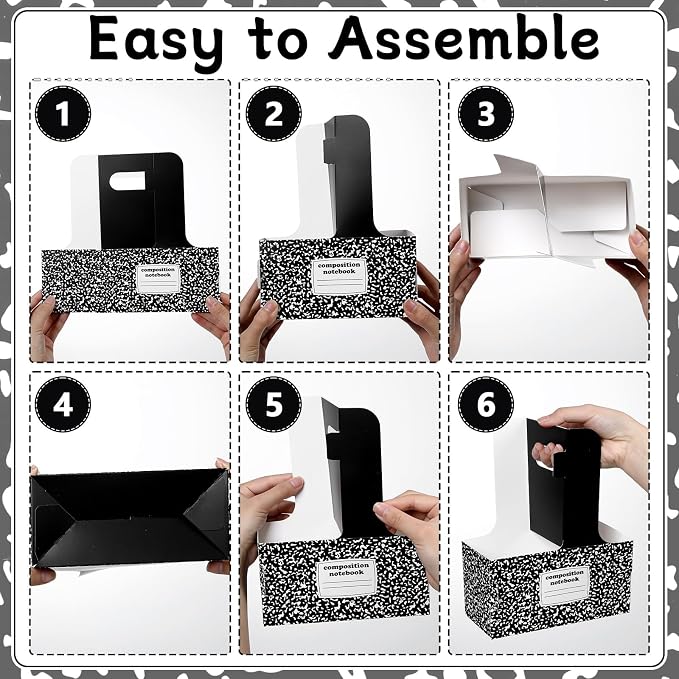 Easy to Assemble

1

composition notebook

2

composition notebook

3

4

5

composition notebook

6

composition notebook