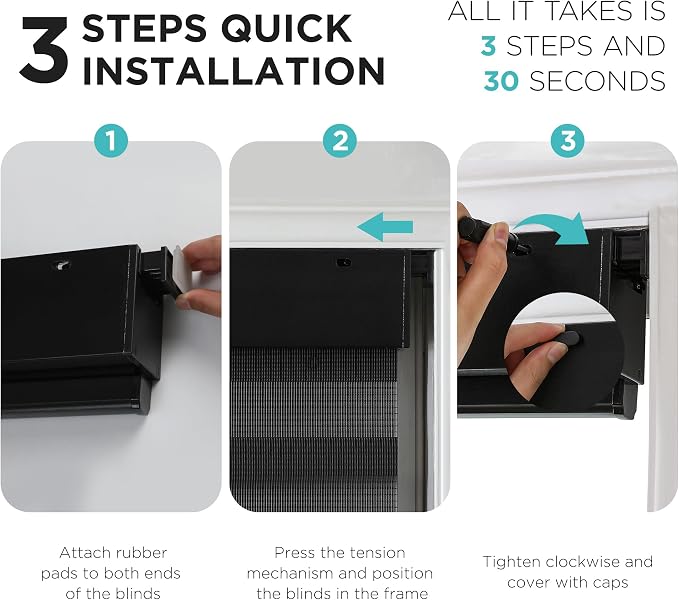 3 STEPS QUICK INSTALLATION

ALL IT TAKES IS 3 STEPS AND 30 SECONDS

1

2

3

Attach rubber pads to both ends of the blinds

Press the tension mechanism and position the blinds in the frame

Tighten clockwise and cover with caps