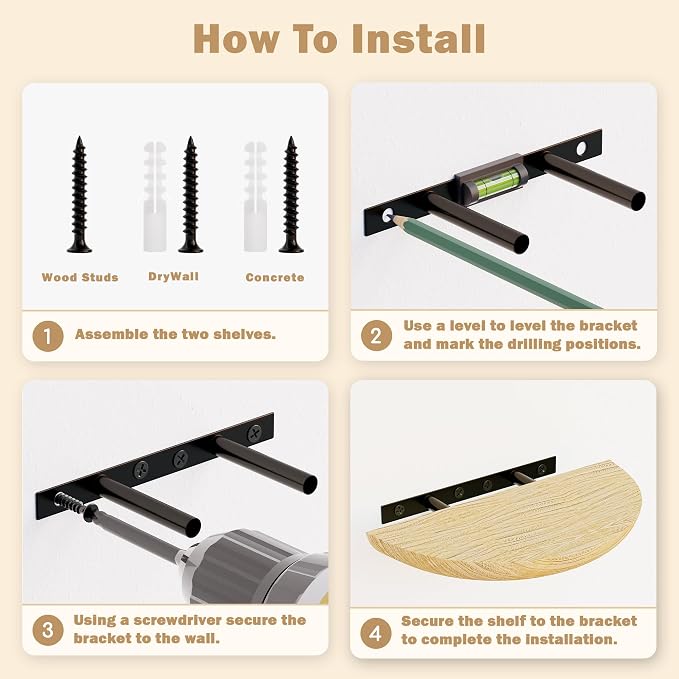 How To Install

Wood Studs DryWall Concrete

1 Assemble the two shelves.

2 Use a level to level the bracket and mark the drilling positions.

3 Using a screwdriver secure the bracket to the wall.

4 Secure the shelf to the bracket to complete the installation.