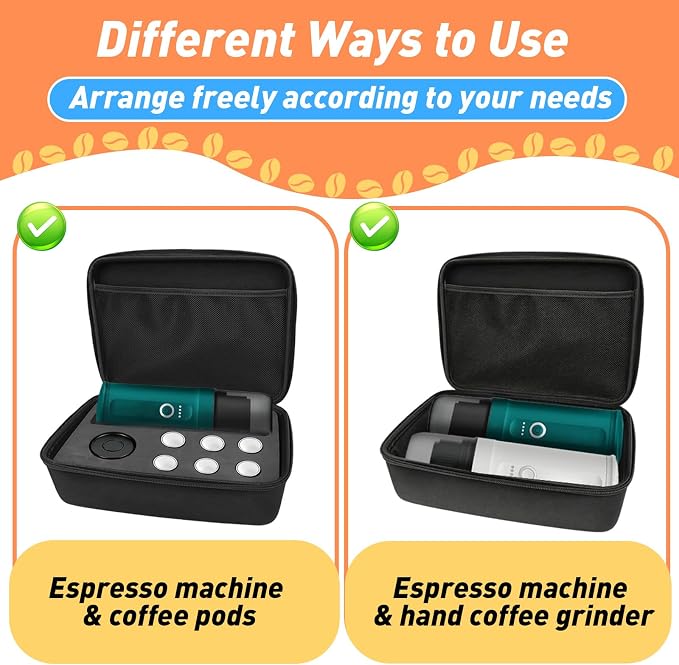 Different Ways to Use

Arrange freely according to your needs

Espresso machine & coffee pods

Espresso machine & hand coffee grinder