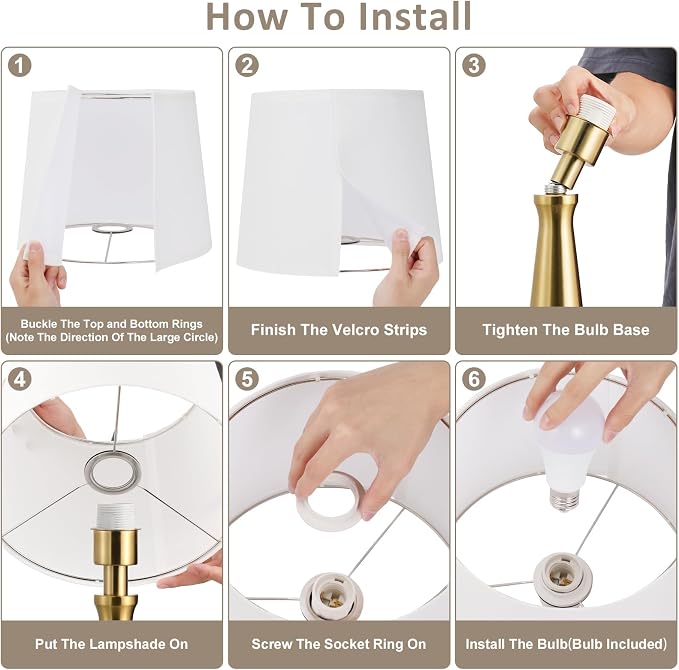 How To Install

1

Buckle The Top and Bottom Rings (Note The Direction Of The Large Circle)

2

Finish The Velcro Strips

3

Tighten The Bulb Base

4

Put The Lampshade On

5

Screw The Socket Ring On

6

Install The Bulb(Bulb Included)