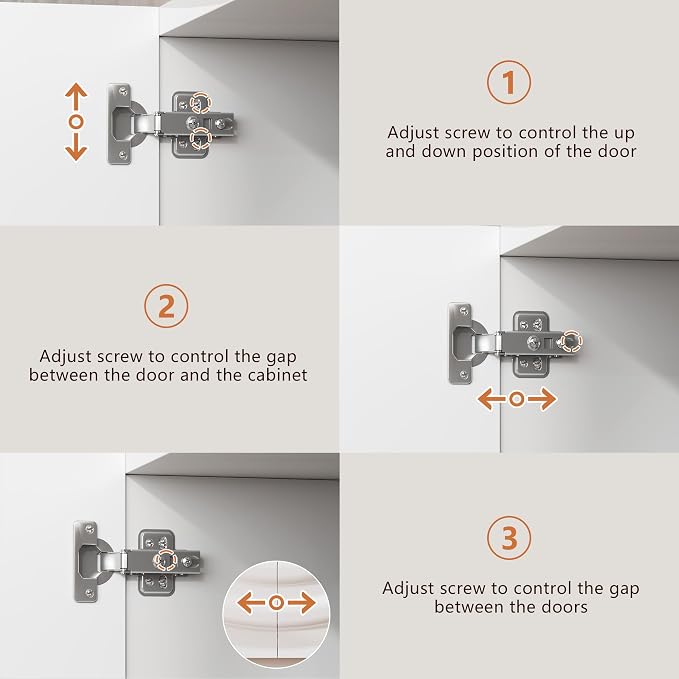 1

Adjust screw to control the up and down position of the door

2

Adjust screw to control the gap between the door and the cabinet

3

Adjust screw to control the gap between the doors