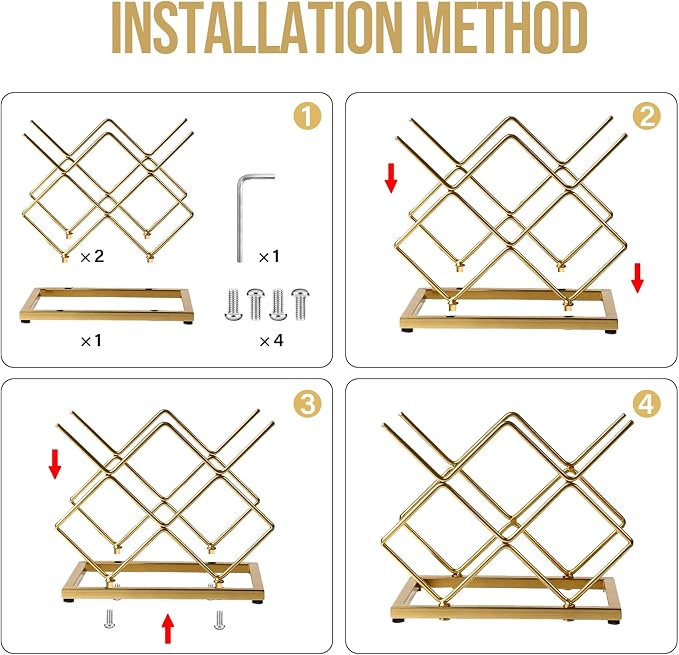 INSTALLATION METHOD

1

×2

×1

×1

×4

2

3

4