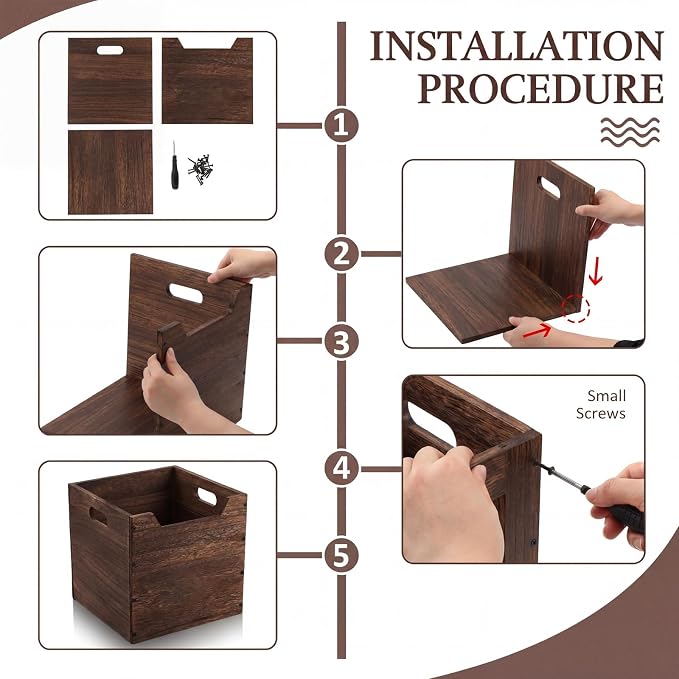 INSTALLATION PROCEDURE

1

2

3

4

Small Screws

5