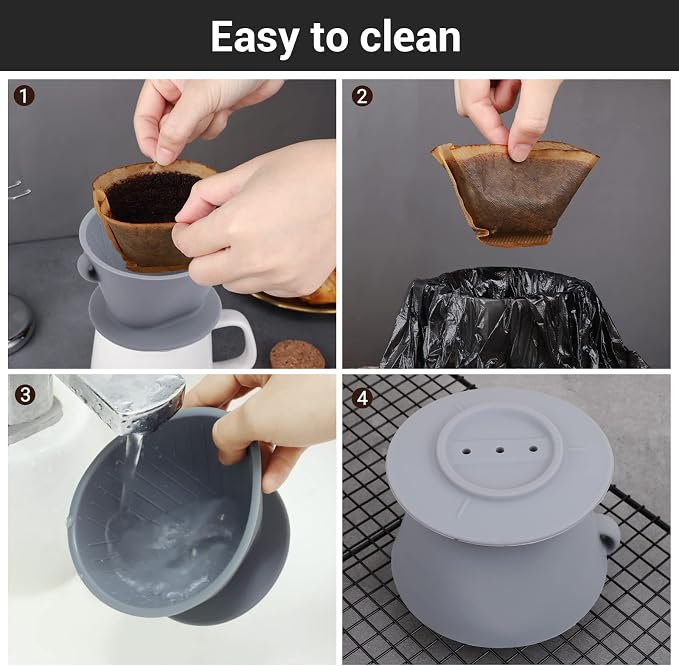 Easy to clean

1

2

3

4