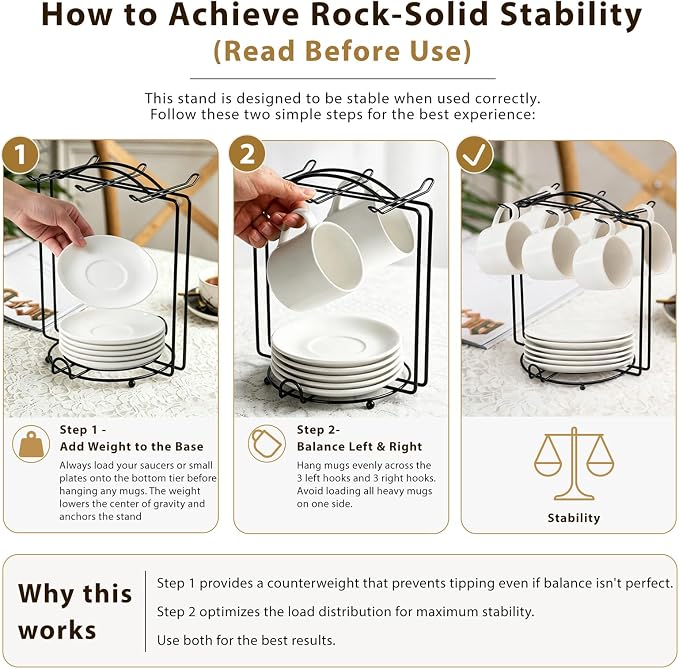 How to Achieve Rock-Solid Stability
(Read Before Use)

This stand is designed to be stable when used correctly.
Follow these two simple steps for the best experience:

1

Step 1 -
Add Weight to the Base

Always load your saucers or small plates onto the bottom tier before hanging any mugs. The weight lowers the center of gravity and anchors the stand

2

Step 2-
Balance Left & Right

Hang mugs evenly across the 3 left hooks and 3 right hooks. Avoid loading all heavy mugs on one side.

✓

Stability

Why this works

Step 1 provides a counterweight that prevents tipping even if balance isn't perfect.

Step 2 optimizes the load distribution for maximum stability.

Use both for the best results.