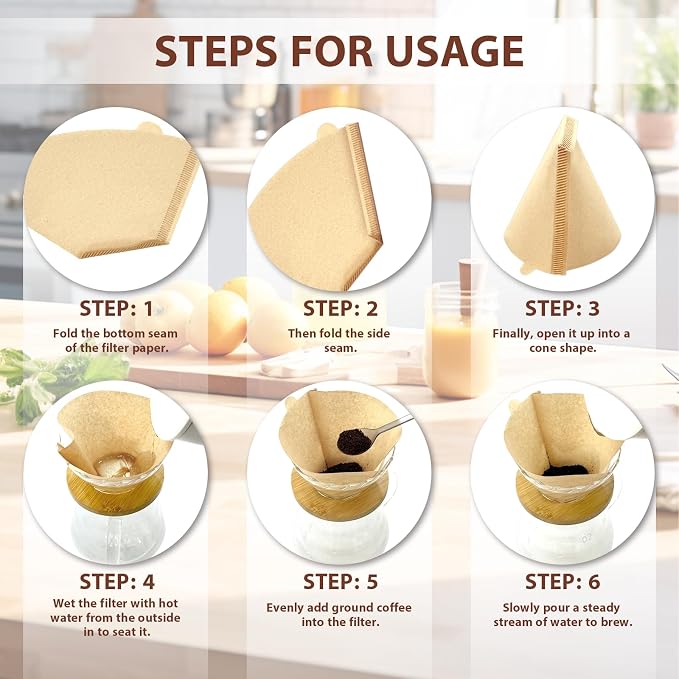 STEPS FOR USAGE

STEP: 1
Fold the bottom seam of the filter paper.

STEP: 2
Then fold the side seam.

STEP: 3
Finally, open it up into a cone shape.

STEP: 4
Wet the filter with hot water from the outside in to seat it.

STEP: 5
Evenly add ground coffee into the filter.

STEP: 6
Slowly pour a steady stream of water to brew.