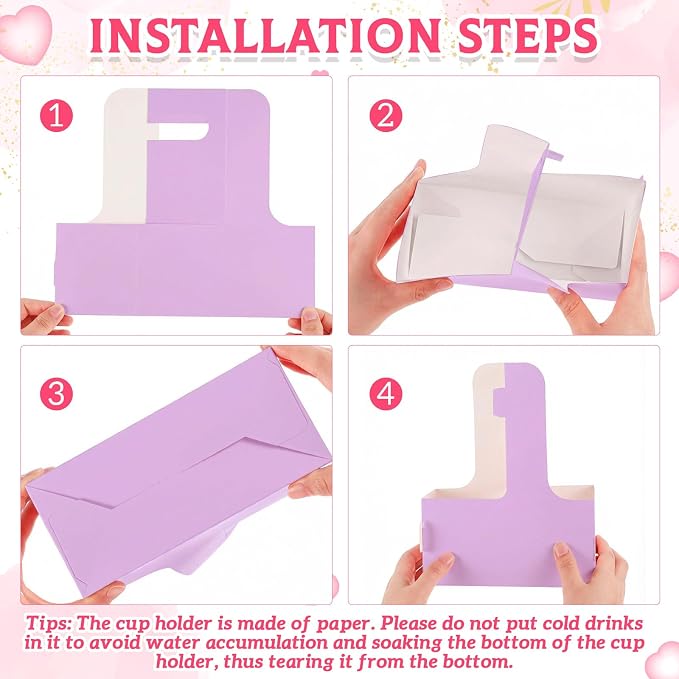 INSTALLATION STEPS

1

2

3

4

Tips: The cup holder is made of paper. Please do not put cold drinks in it to avoid water accumulation and soaking the bottom of the cup holder, thus tearing it from the bottom.