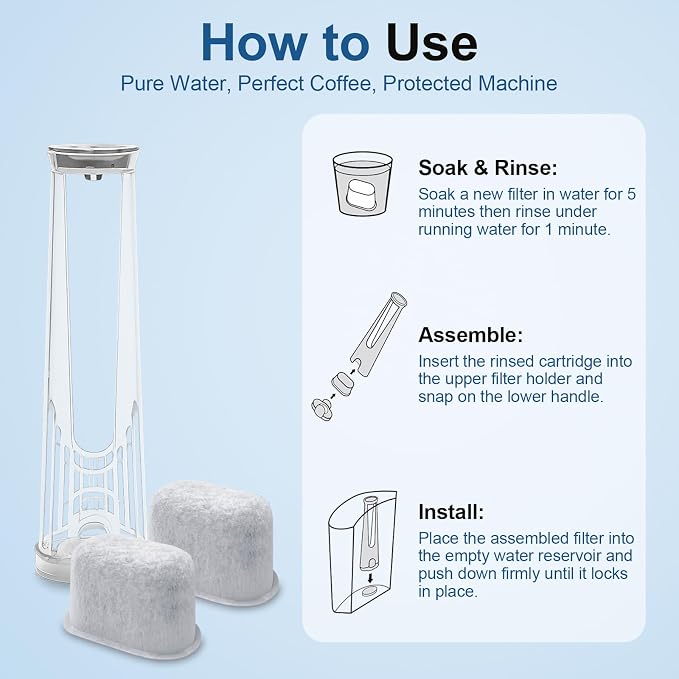 How to Use

Pure Water, Perfect Coffee, Protected Machine

Soak & Rinse:
Soak a new filter in water for 5 minutes then rinse under running water for 1 minute.

Assemble:
Insert the rinsed cartridge into the upper filter holder and snap on the lower handle.

Install:
Place the assembled filter into the empty water reservoir and push down firmly until it locks in place.