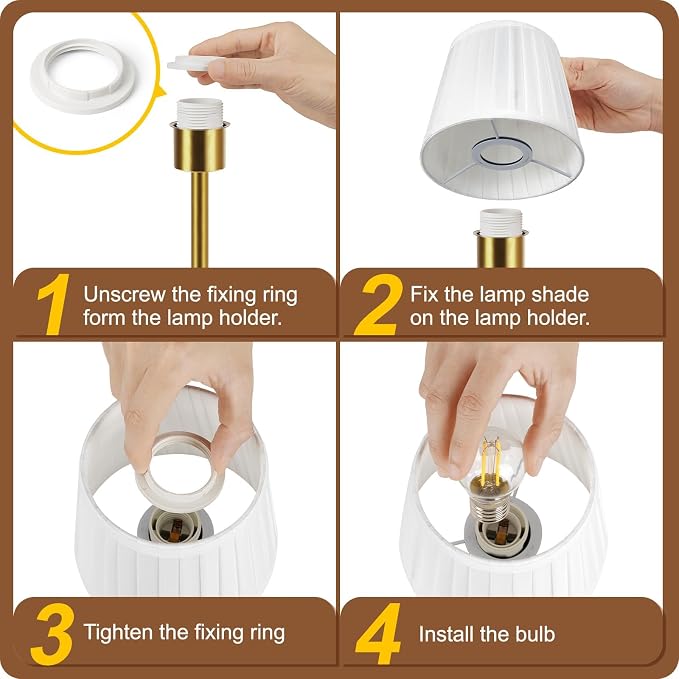 1 Unscrew the fixing ring form the lamp holder.

2 Fix the lamp shade on the lamp holder.

3 Tighten the fixing ring

4 Install the bulb