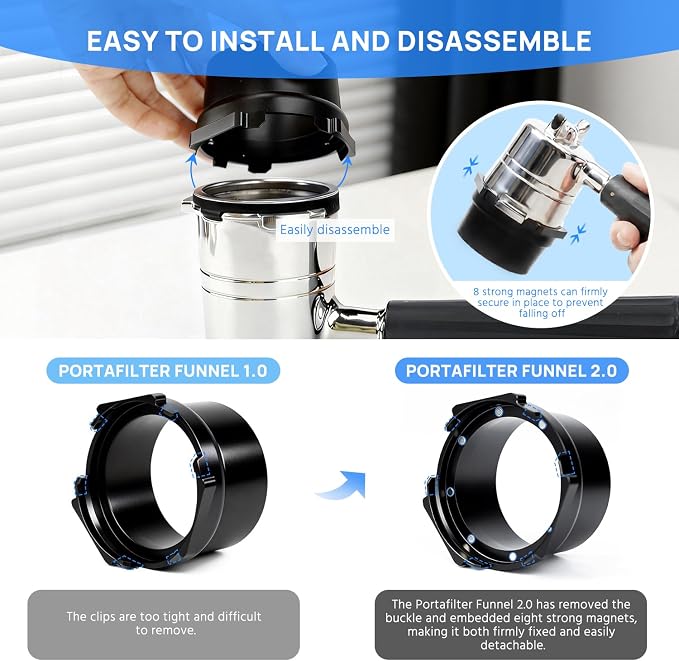 EASY TO INSTALL AND DISASSEMBLE

Easily disassemble

8 strong magnets can firmly secure in place to prevent falling off

PORTAFILTER FUNNEL 1.0

PORTAFILTER FUNNEL 2.0

The clips are too tight and difficult to remove.

The Portafilter Funnel 2.0 has removed the buckle and embedded eight strong magnets, making it both firmly fixed and easily detachable.