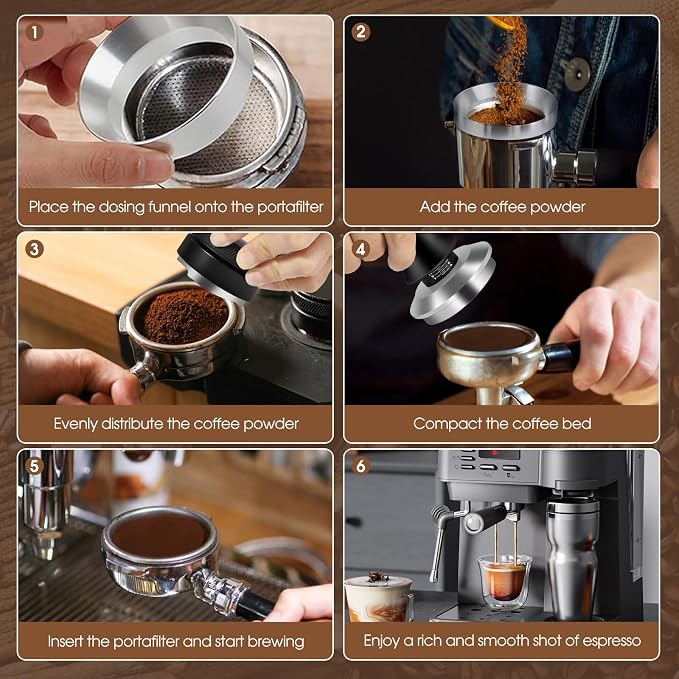 1
Place the dosing funnel onto the portafilter

2
Add the coffee powder

3
Evenly distribute the coffee powder

4
Compact the coffee bed

5
Insert the portafilter and start brewing

6
Enjoy a rich and smooth shot of espresso