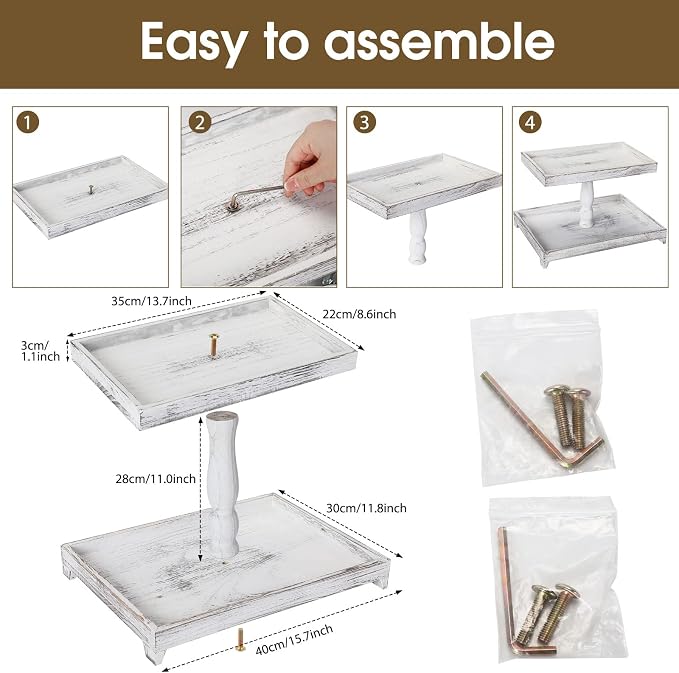 Easy to assemble

1

2

3

4

35cm/13.7inch

22cm/8.6inch

3cm/ 1.1inch

28cm/11.0inch

30cm/11.8inch

40cm/15.7inch