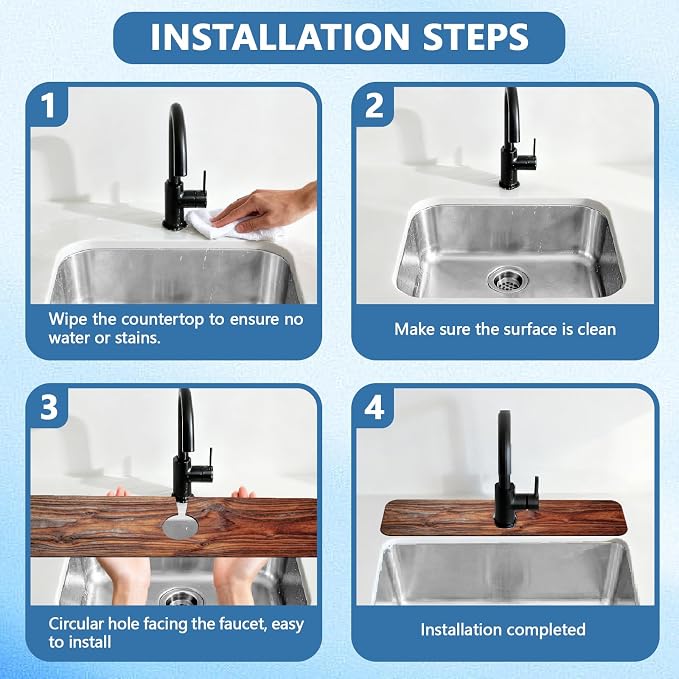 INSTALLATION STEPS

1

Wipe the countertop to ensure no water or stains.

2

Make sure the surface is clean

3

Circular hole facing the faucet, easy to install

4

Installation completed