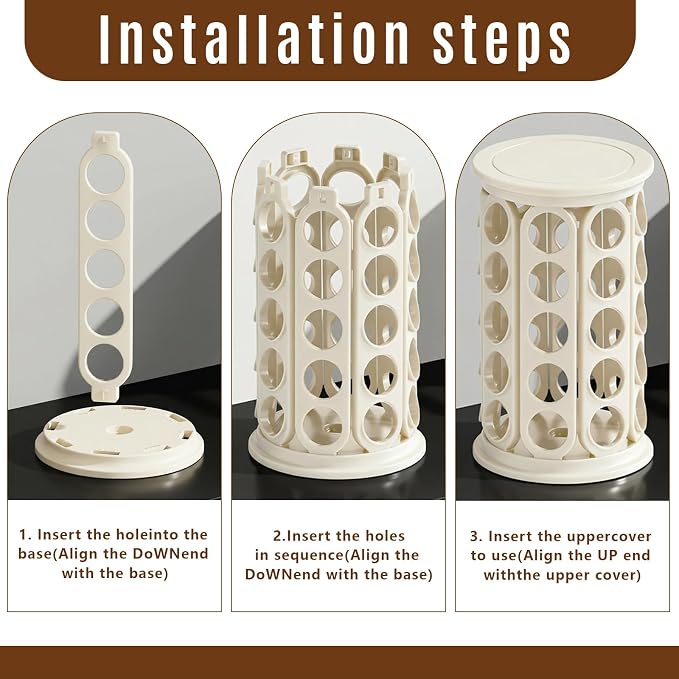 Installation steps

1. Insert the holeinto the base(Align the DoWNend with the base)

2.Insert the holes in sequence(Align the DoWNend with the base)

3. Insert the uppercover to use(Align the UP end withthe upper cover)