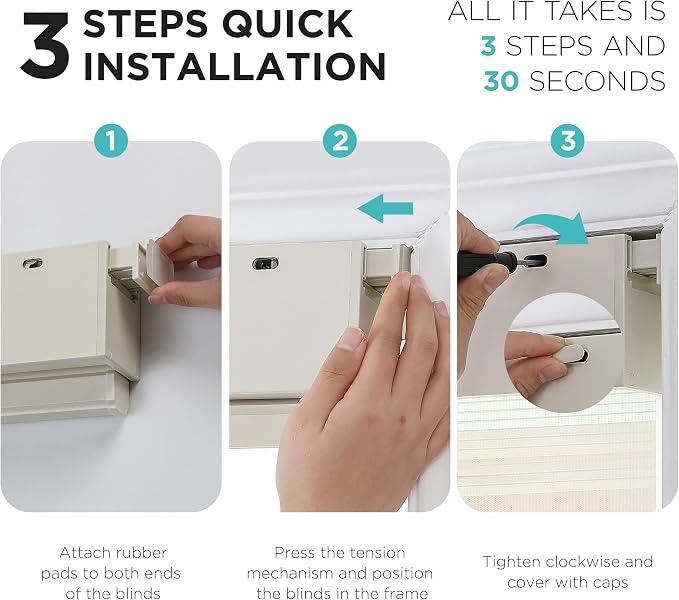 3 STEPS QUICK INSTALLATION

ALL IT TAKES IS 3 STEPS AND 30 SECONDS

1

2

3

Attach rubber pads to both ends of the blinds

Press the tension mechanism and position the blinds in the frame

Tighten clockwise and cover with caps