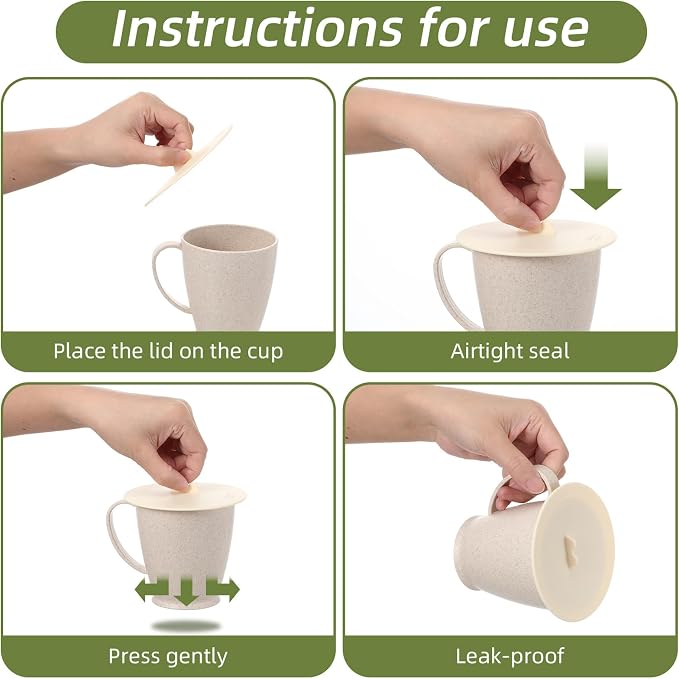 Instructions for use

Place the lid on the cup

Airtight seal

Press gently

Leak-proof