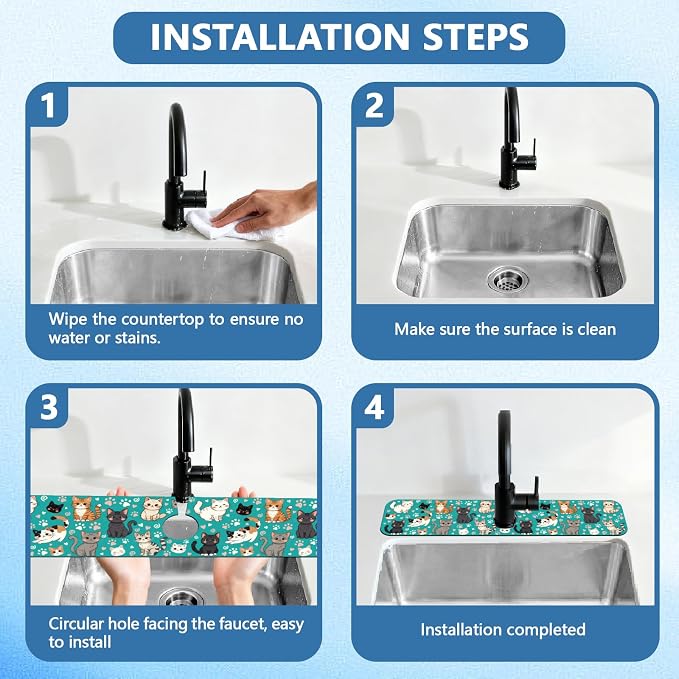 INSTALLATION STEPS

1

Wipe the countertop to ensure no water or stains.

2

Make sure the surface is clean

3

Circular hole facing the faucet, easy to install

4

Installation completed