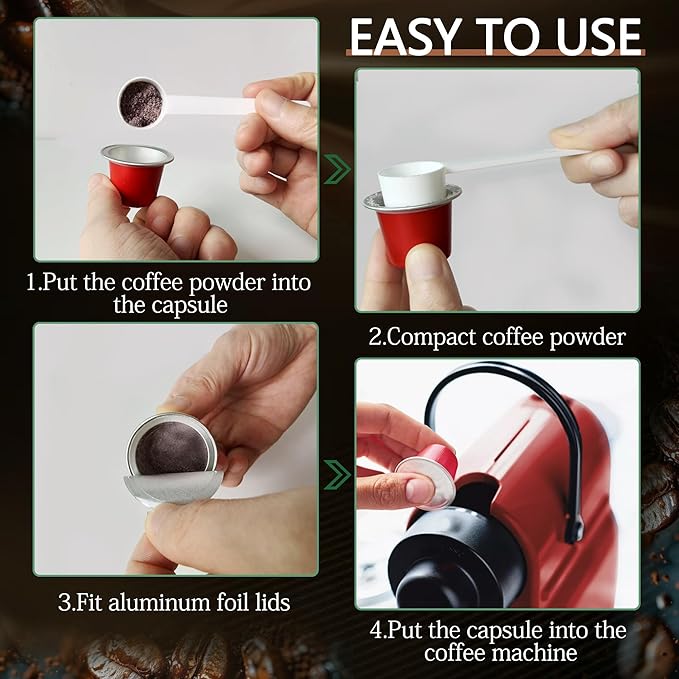 EASY TO USE

1.Put the coffee powder into the capsule

2.Compact coffee powder

3.Fit aluminum foil lids

4.Put the capsule into the coffee machine