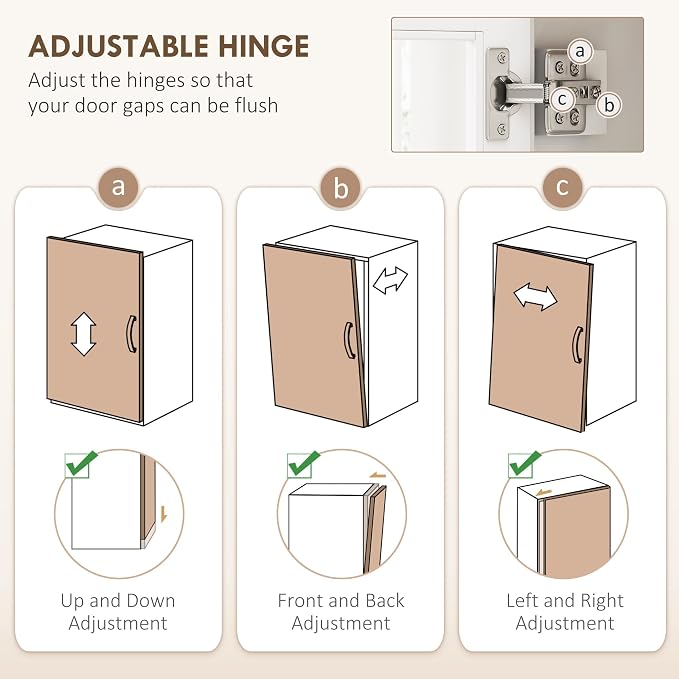 ADJUSTABLE HINGE
Adjust the hinges so that your door gaps can be flush

a
c
b

a

Up and Down Adjustment

b

Front and Back Adjustment

c

Left and Right Adjustment