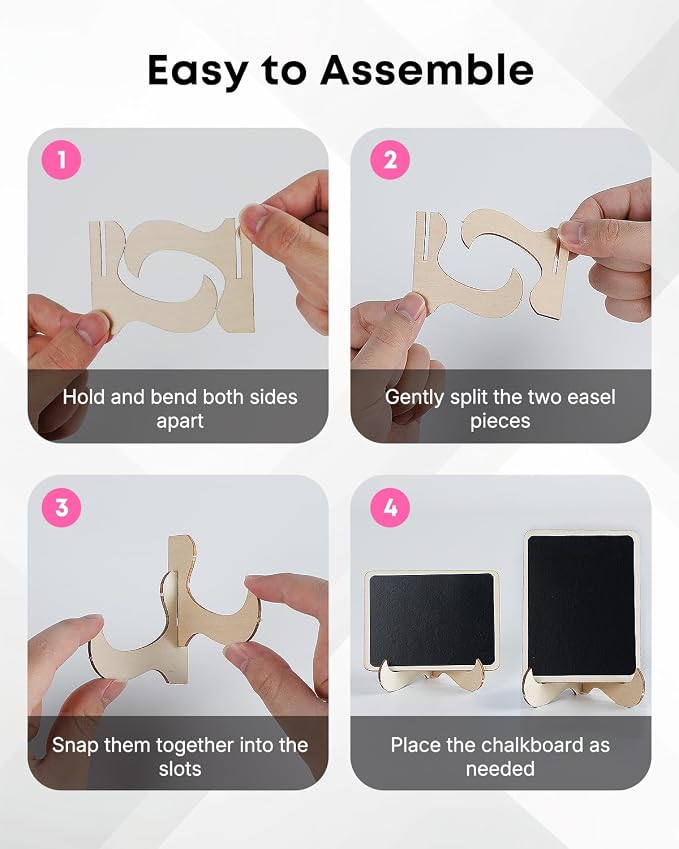 Easy to Assemble

1

Hold and bend both sides apart

2

Gently split the two easel pieces

3

Snap them together into the slots

4

Place the chalkboard as needed