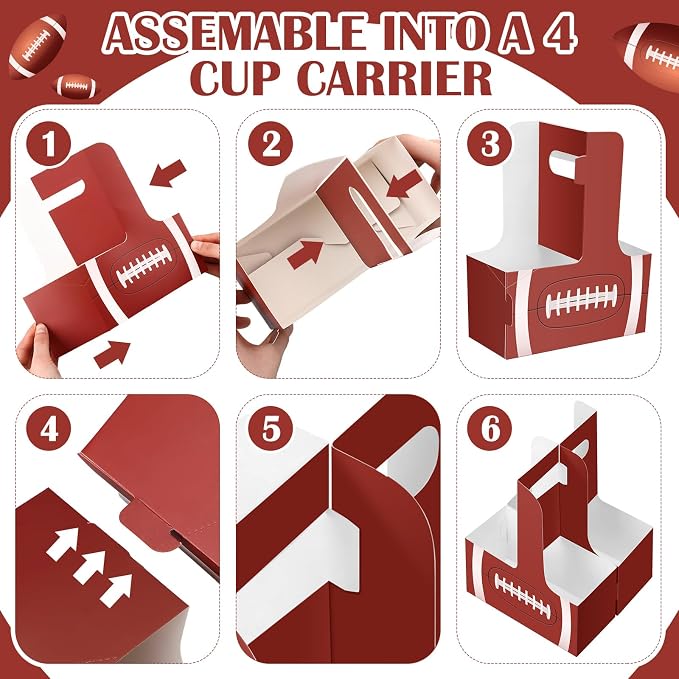 ASSEMABLE INTO A 4 CUP CARRIER

1

2

3

4

5

6