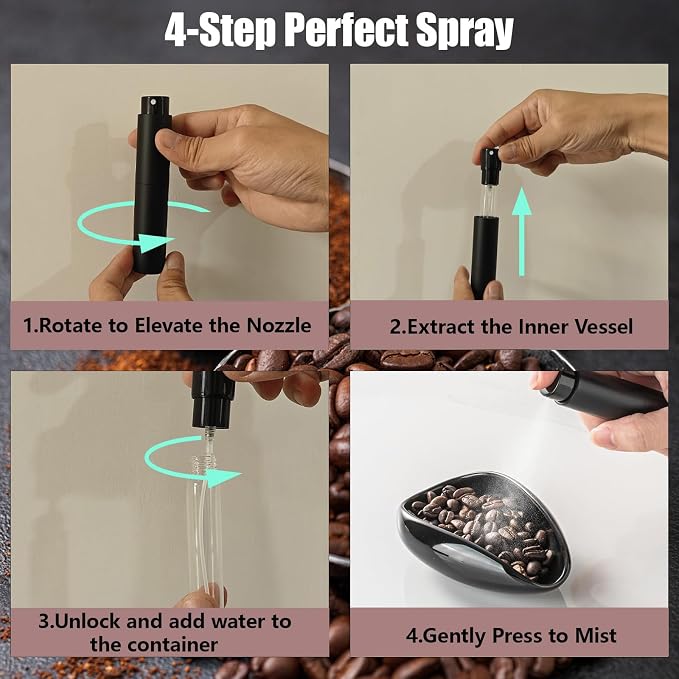 4-Step Perfect Spray

1.Rotate to Elevate the Nozzle

2.Extract the Inner Vessel

3.Unlock and add water to the container

4.Gently Press to Mist