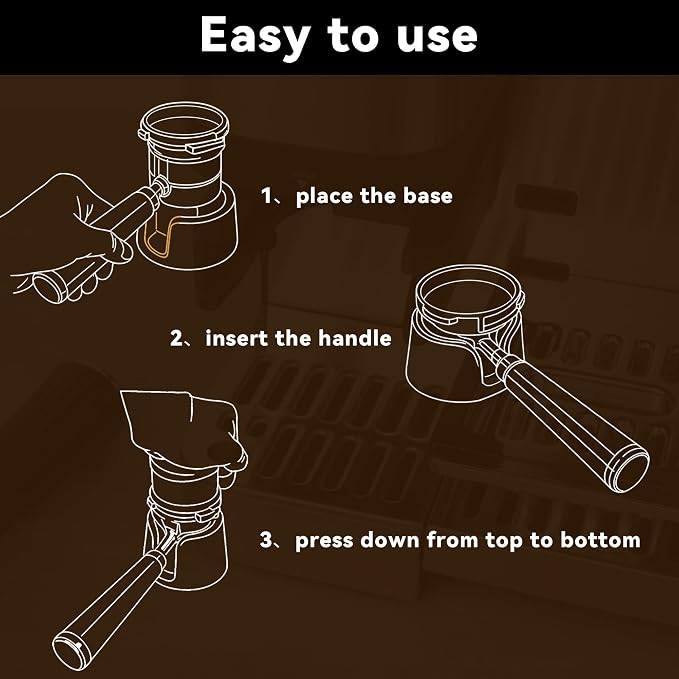 Easy to use

1、place the base

2、insert the handle

3、press down from top to bottom