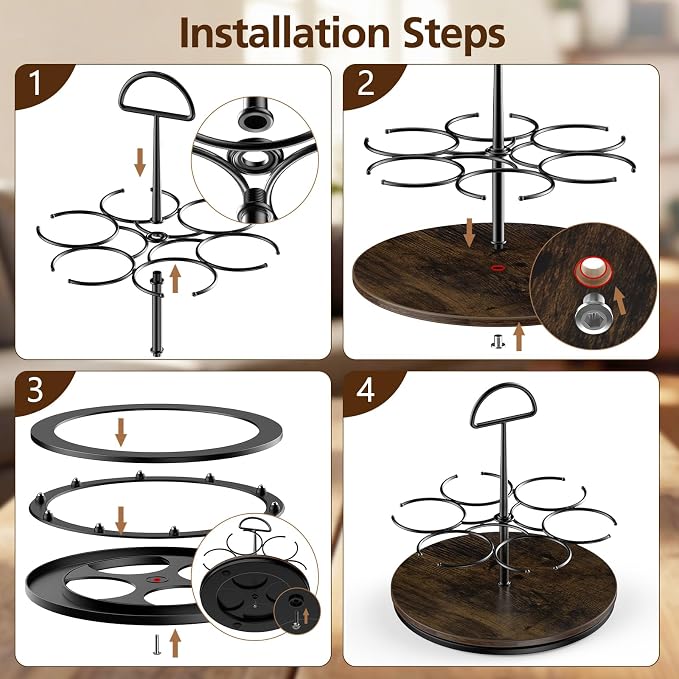 Installation Steps

1

2

3

4