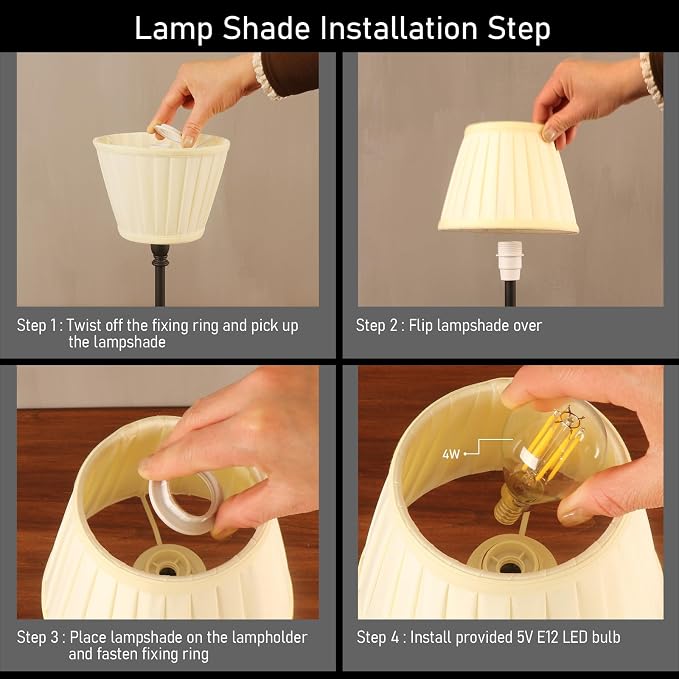 Lamp Shade Installation Step

Step 1 : Twist off the fixing ring and pick up the lampshade

Step 2 : Flip lampshade over

Step 3 : Place lampshade on the lampholder and fasten fixing ring

4W

Step 4 : Install provided 5V E12 LED bulb