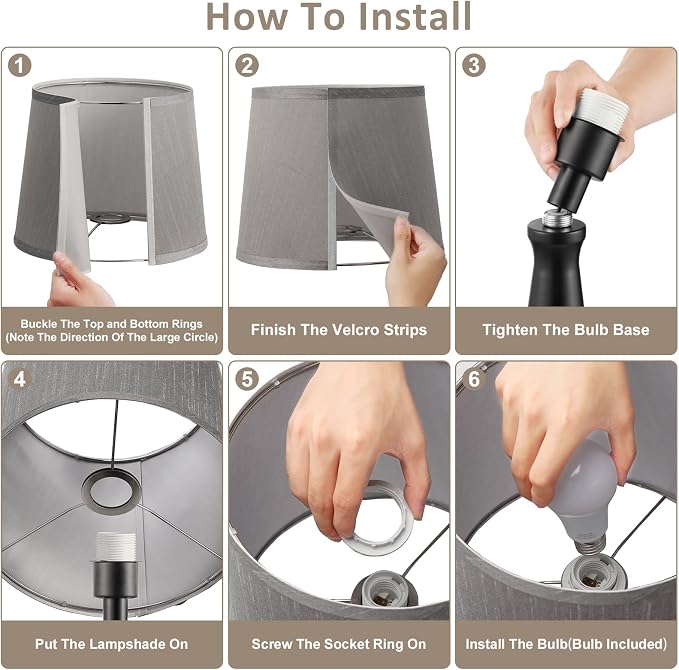 How To Install

1
Buckle The Top and Bottom Rings (Note The Direction Of The Large Circle)

2
Finish The Velcro Strips

3
Tighten The Bulb Base

4
Put The Lampshade On

5
Screw The Socket Ring On

6
Install The Bulb(Bulb Included)