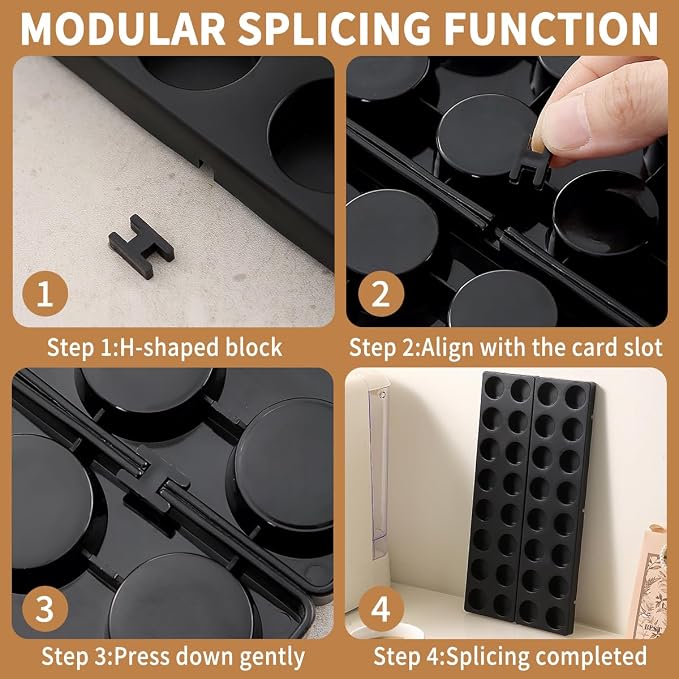 MODULAR SPLICING FUNCTION

1

Step 1:H-shaped block

2

Step 2:Align with the card slot

3

Step 3:Press down gently

4

Step 4:Splicing completed