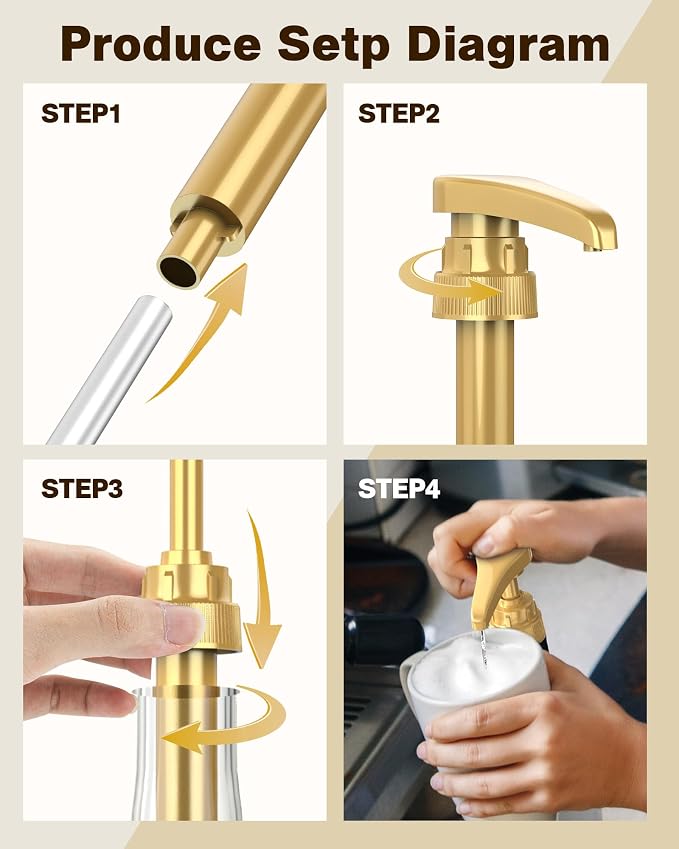 Produce Setp Diagram

STEP1

STEP2

STEP3

STEP4