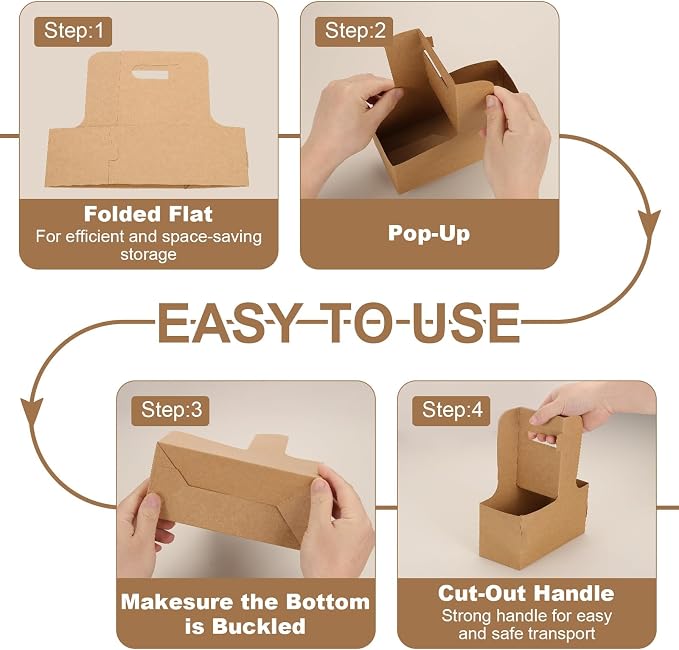 Step:1

Folded Flat
For efficient and space-saving storage

Step:2

Pop-Up

EASY TO USE

Step:3

Makesure the Bottom is Buckled

Step:4

Cut-Out Handle
Strong handle for easy and safe transport