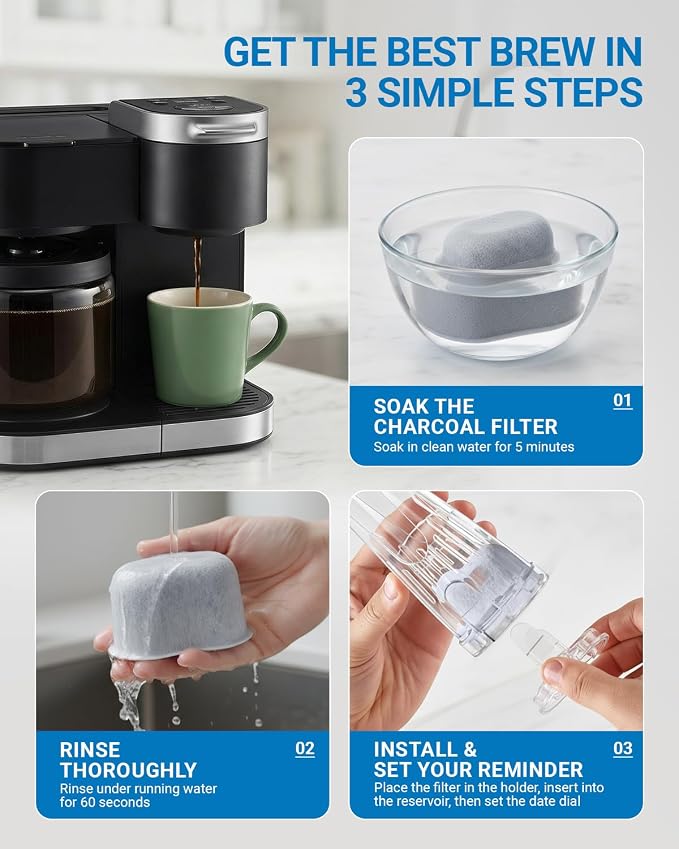 GET THE BEST BREW IN 3 SIMPLE STEPS

SOAK THE CHARCOAL FILTER
01
Soak in clean water for 5 minutes

RINSE THOROUGHLY
02
Rinse under running water for 60 seconds

INSTALL & SET YOUR REMINDER
03
Place the filter in the holder, insert into the reservoir, then set the date dial